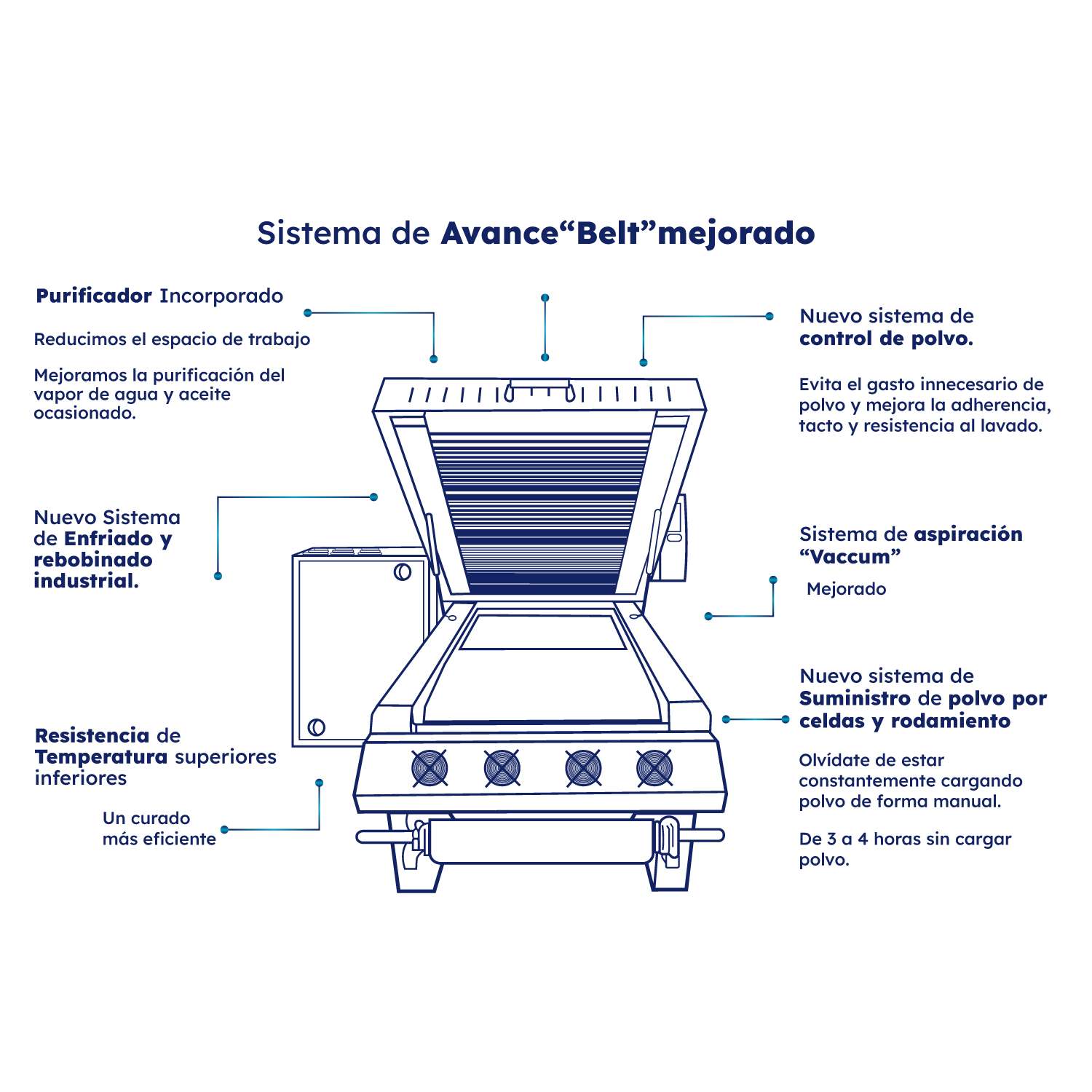 Sistema de Avance“Belt”mejorado

Purificador Incorporado

Reducimos el espacio de trabajo

Mejoramos la purificación del vapor de agua y aceite ocasionado.

Nuevo Sistema de Enfriado y rebobinado industrial.

Resistencia de Temperatura superiores inferiores

Un curado más eficiente

Nuevo sistema de control de polvo.

Evita el gasto innecesario de polvo y mejora la adherencia, tacto y resistencia al lavado.

Sistema de aspiración “Vaccum”

Mejorado

Nuevo sistema de Suministro de polvo por celdas y rodamiento

Olvídate de estar constantemente cargando polvo de forma manual.

De 3 a 4 horas sin cargar polvo.